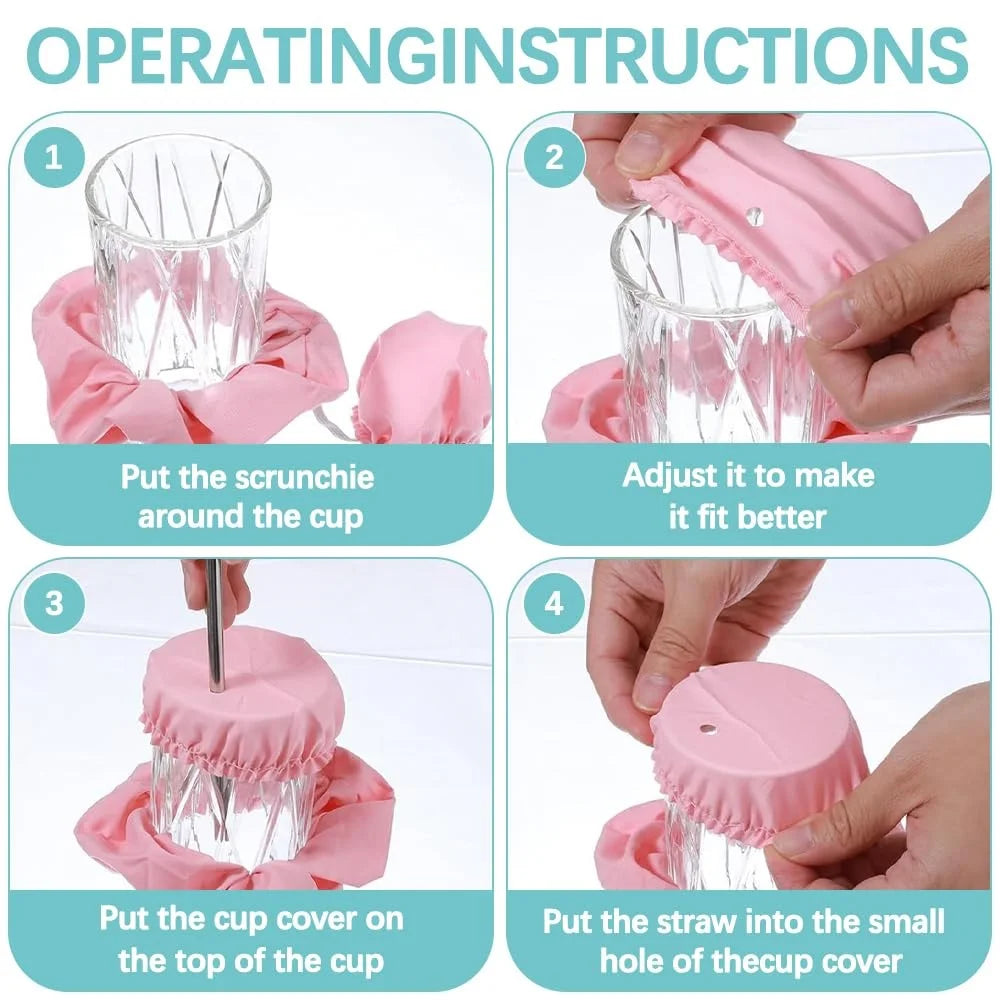 OPERATINGINSTRUCTIONS

1

Put the scrunchie around the cup

2

Adjust it to make it fit better

3

Put the cup cover on the top of the cup

4

Put the straw into the small hole of thecup cover